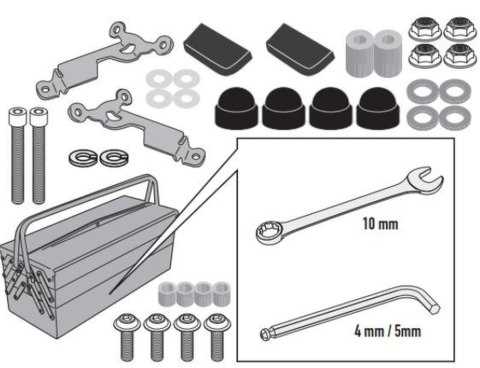 10 mm

4 mm / 5mm